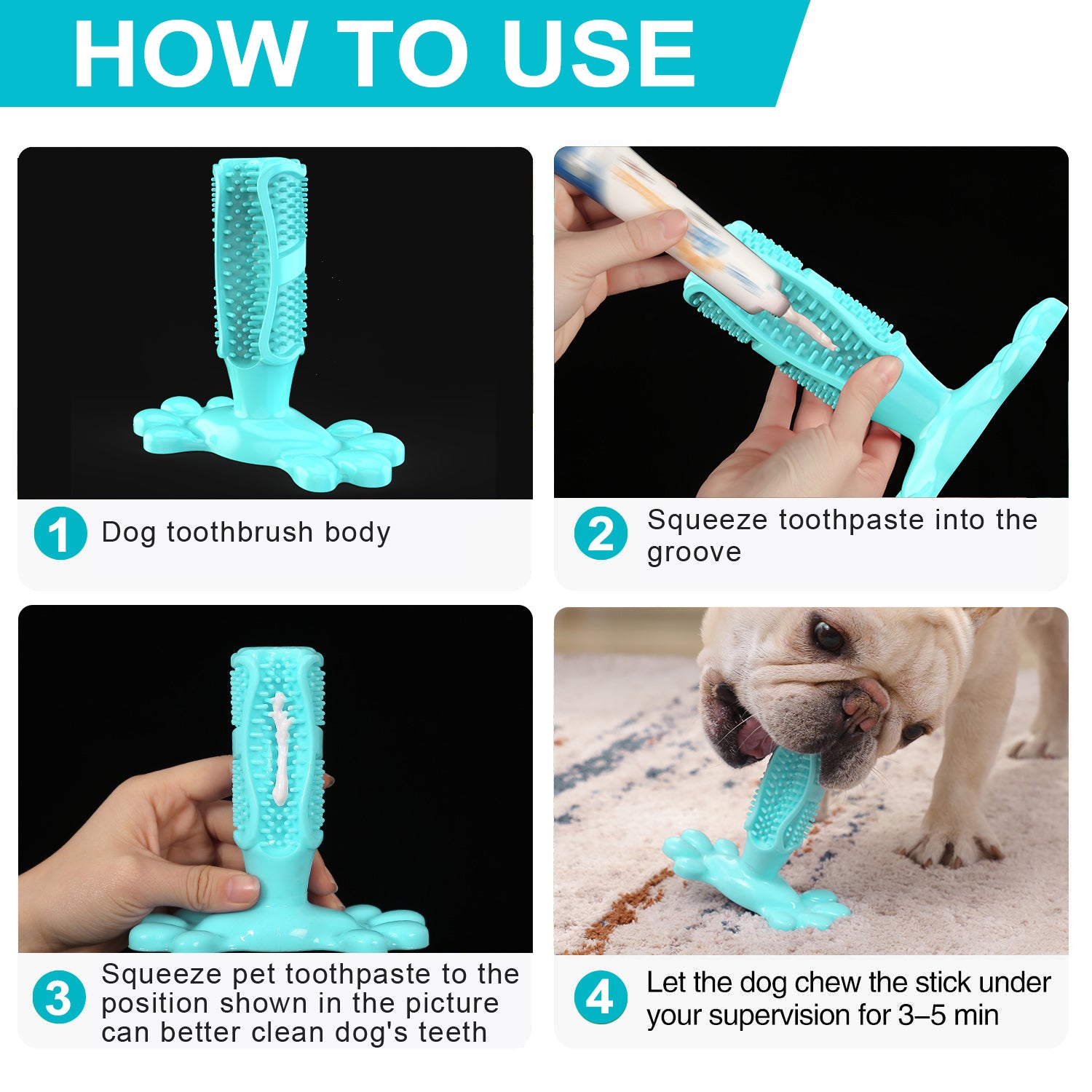 HOW TO USE

1 Dog toothbrush body

2 Squeeze toothpaste into the groove

3 Squeeze pet toothpaste to the position shown in the picture can better clean dog's teeth

4 Let the dog chew the stick under your supervision for 3–5 min